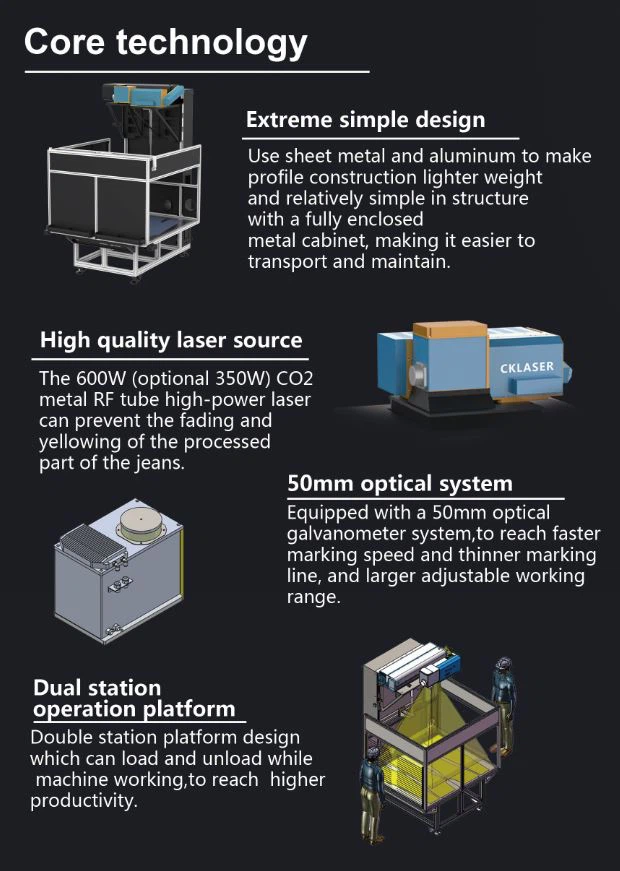 Core technology

Extreme simple design

Use sheet metal and aluminum to make profile construction lighter weight and relatively simple in structure with a fully enclosed metal cabinet, making it easier to transport and maintain.

High quality laser source

The 600W (optional 350W) CO2 metal RF tube high-power laser can prevent the fading and yellowing of the processed part of the jeans.

CKLASER

50mm optical system

Equipped with a 50mm optical galvanometer system,to reach faster marking speed and thinner marking line, and larger adjustable working range.

Dual station operation platform

Double station platform design which can load and unload while machine working,to reach higher productivity.